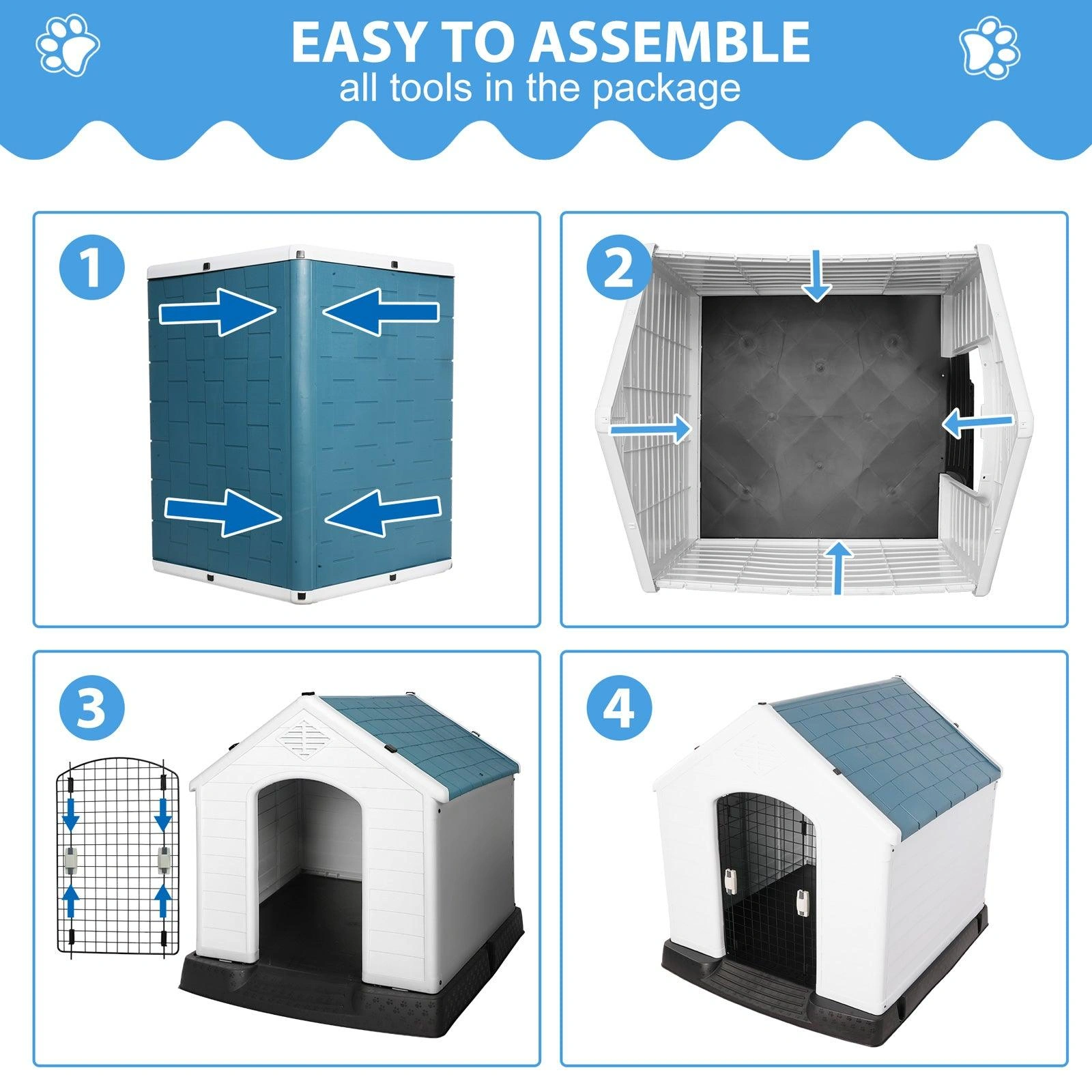 EASY TO ASSEMBLE
all tools in the package

1

2

3

4